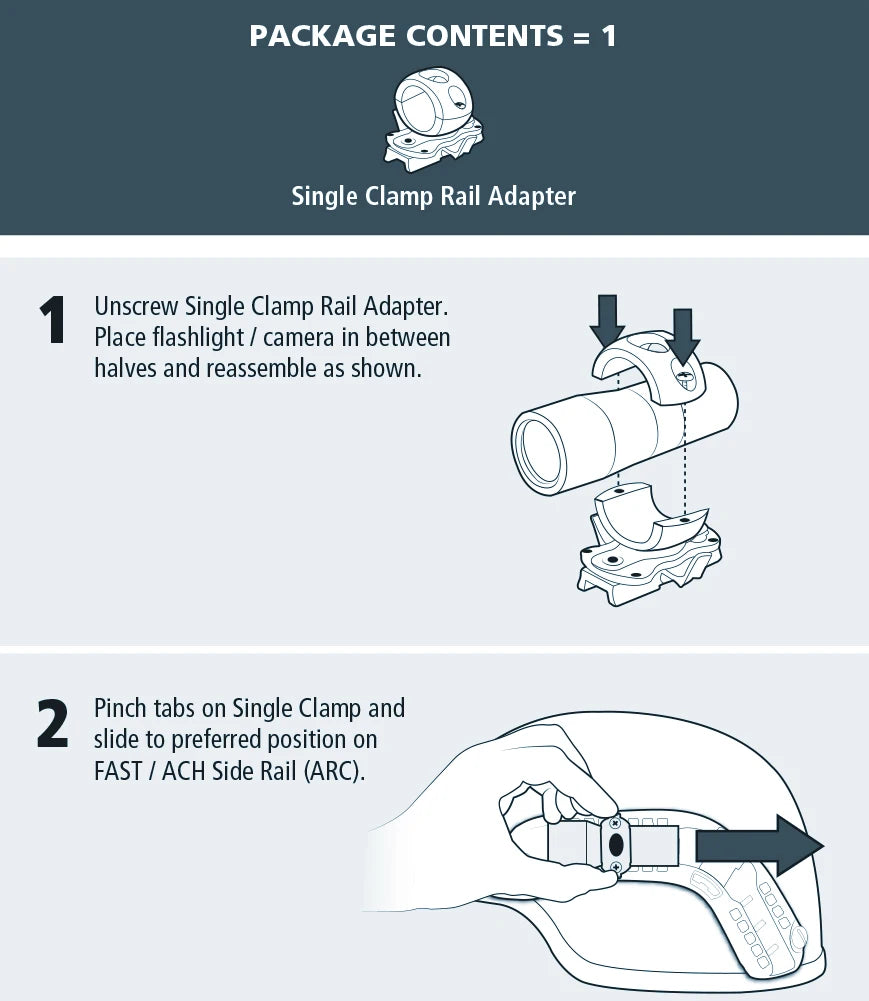 PACKAGE CONTENTS = 1

Single Clamp Rail Adapter

1 Unscrew Single Clamp Rail Adapter. Place flashlight / camera in between halves and reassemble as shown.

2 Pinch tabs on Single Clamp and slide to preferred position on FAST / ACH Side Rail (ARC).