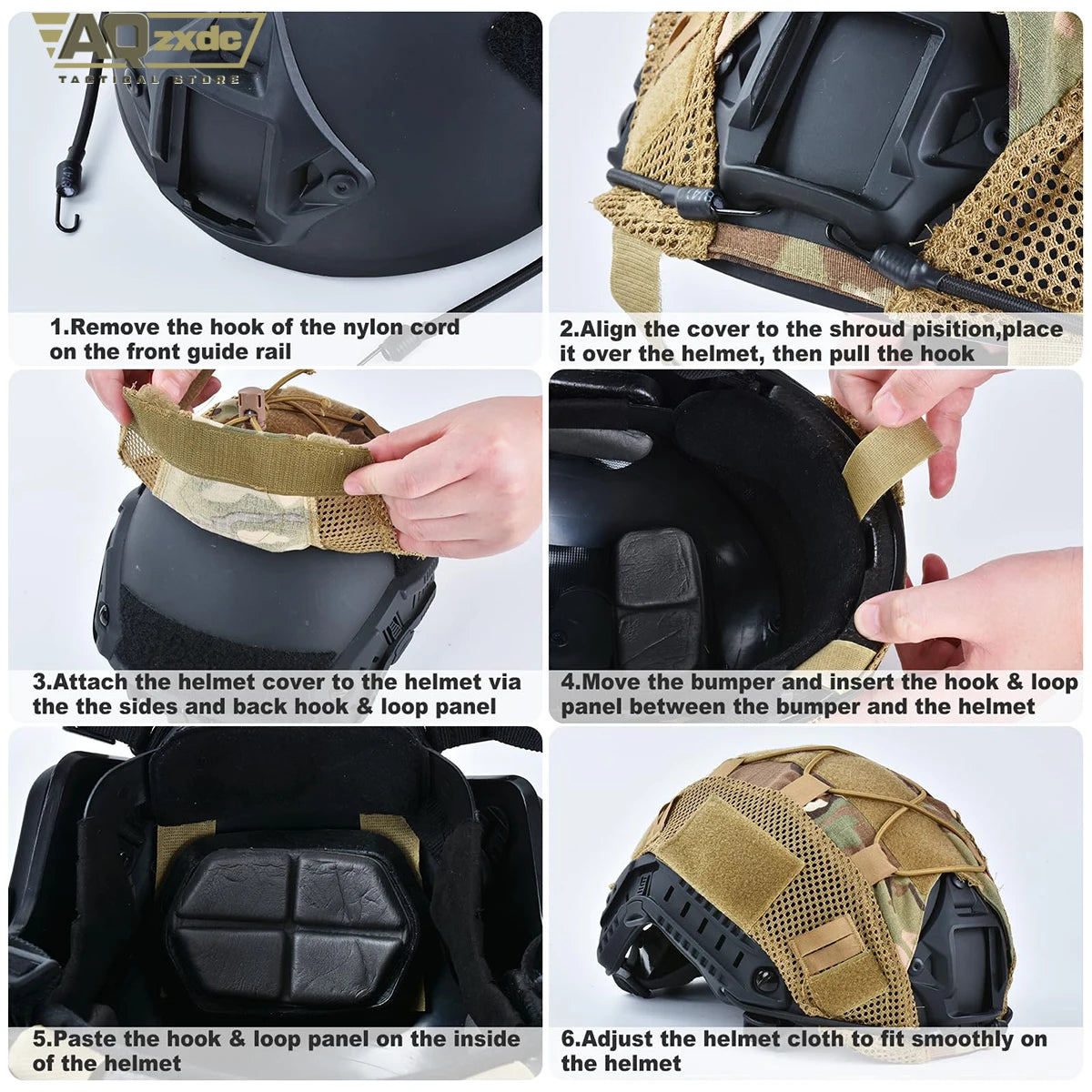 AQzxdc
TACTICAL STORE

1.Remove the hook of the nylon cord on the front guide rail

2.Align the cover to the shroud pisition,place it over the helmet, then pull the hook

3.Attach the helmet cover to the helmet via the the sides and back hook & loop panel

4.Move the bumper and insert the hook & loop panel between the bumper and the helmet

5.Paste the hook & loop panel on the inside of the helmet

6.Adjust the helmet cloth to fit smoothly on the helmet