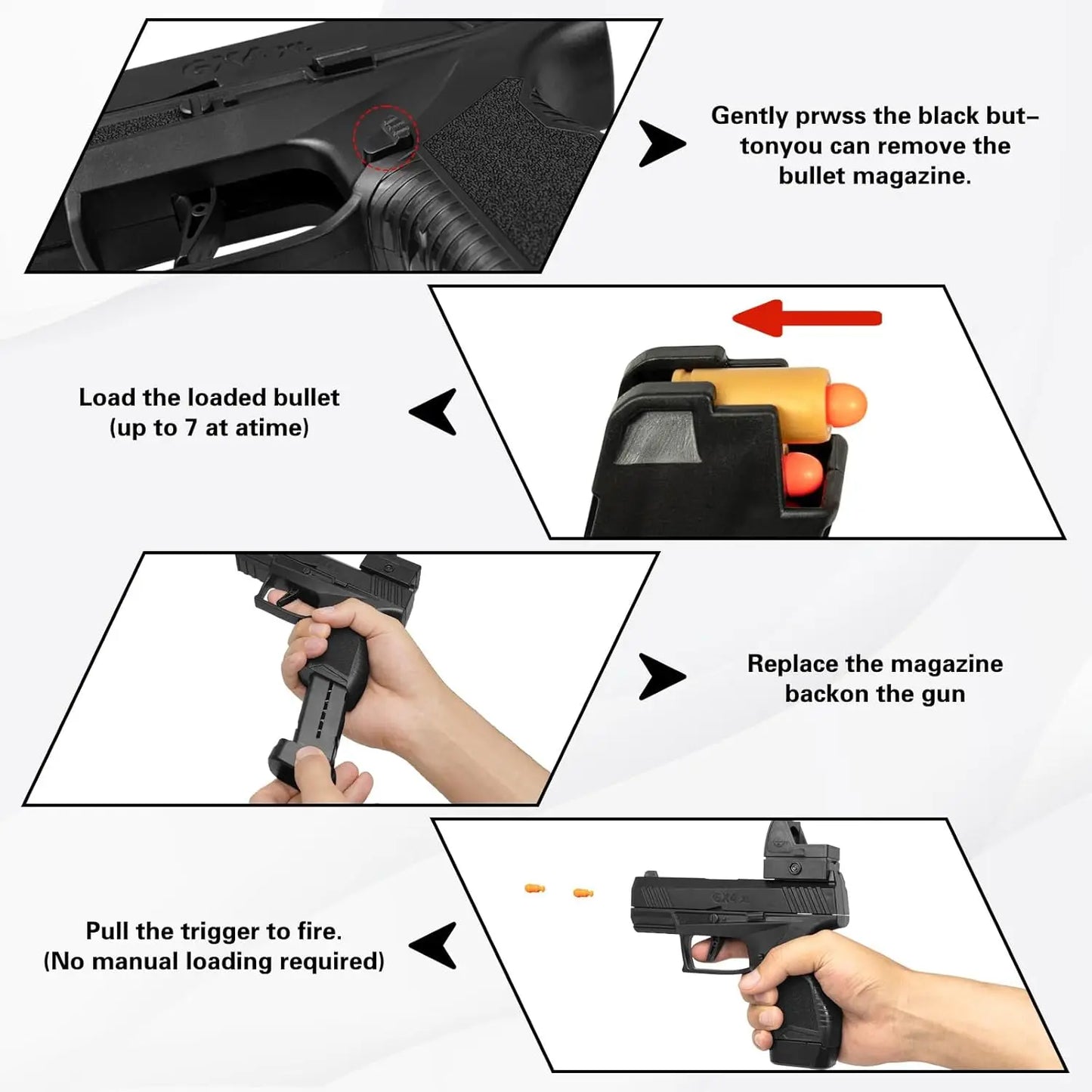 GX4 XL

Gently prwss the black buttonyou can remove the bullet magazine.

Load the loaded bullet (up to 7 at atime)

Replace the magazine backon the gun

GX4 XL

Pull the trigger to fire. (No manual loading required)