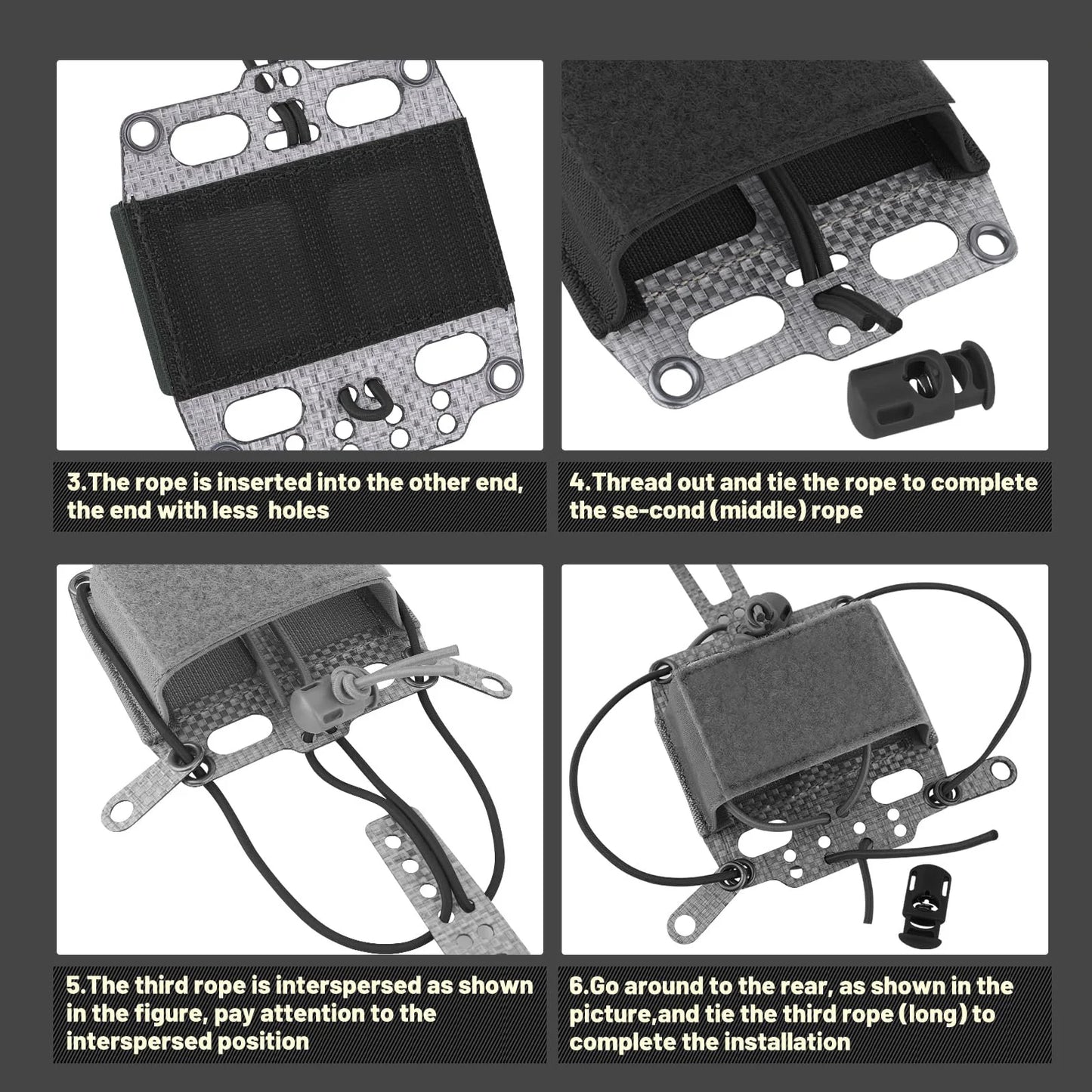 3.The rope is inserted into the other end, the end with less  holes

4.Thread out and tie the rope to complete the se-cond (middle) rope

5.The third rope is interspersed as shown in the figure, pay attention to the interspersed position

6.Go around to the rear, as shown in the picture,and tie the third rope (long) to complete the installation