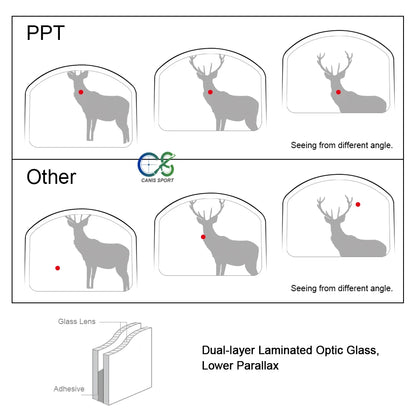 PPT

Seeing from different angle.

CANIS SPORT

Other

Seeing from different angle.

Glass Lens

Adhesive

Dual-layer Laminated Optic Glass, Lower Parallax