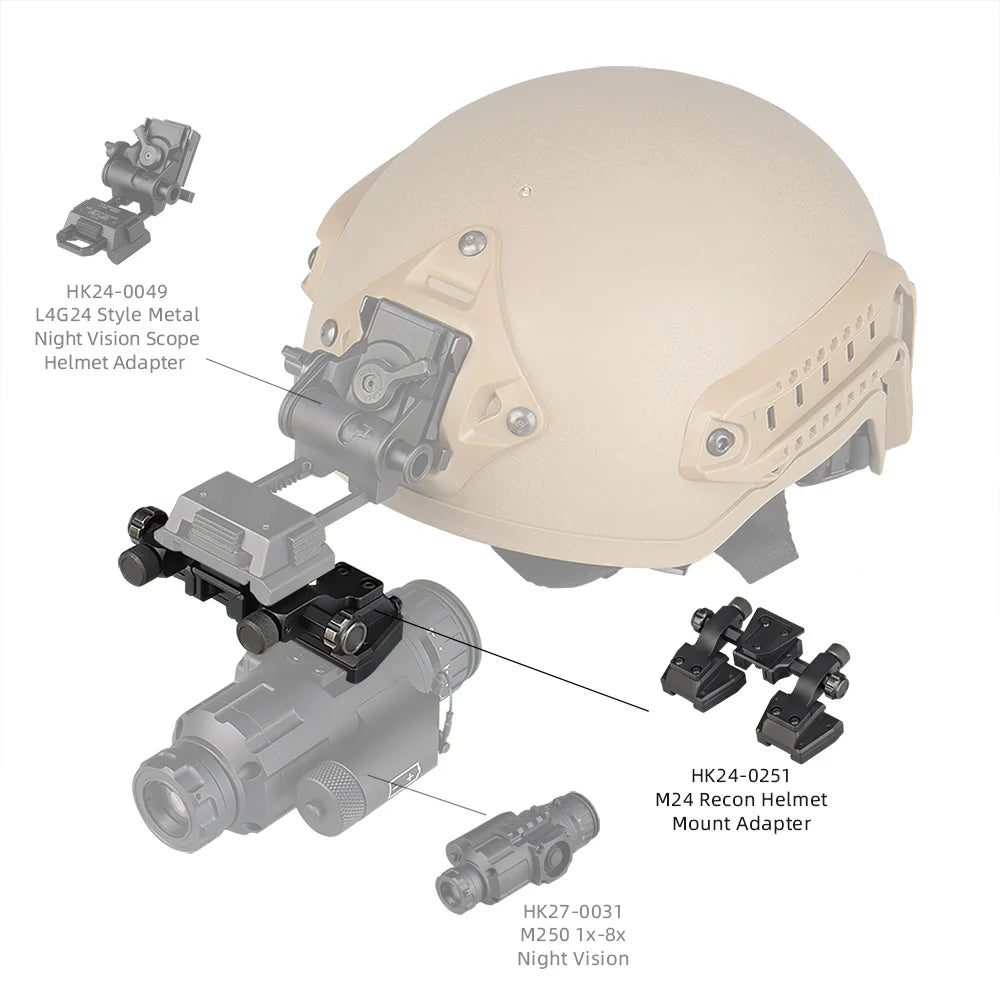 HK24-0049
L4G24 Style Metal
Night Vision Scope
Helmet Adapter

HK24-0251
M24 Recon Helmet
Mount Adapter

HK27-0031
M250 1x-8x
Night Vision