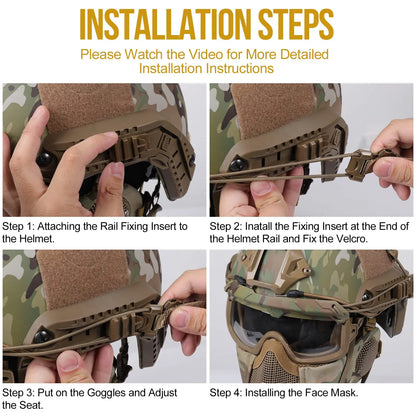 INSTALLATION STEPS

Please Watch the Video for More Detailed Installation Instructions

Step 1: Attaching the Rail Fixing Insert to the Helmet.

Step 2: Inatall the Fixing Insert at the End of the Helmet Rail and Fix the Velcro.

Step 3: Put on the Goggles and Adjust the Seat.

Step 4: Installing the Face Mask.