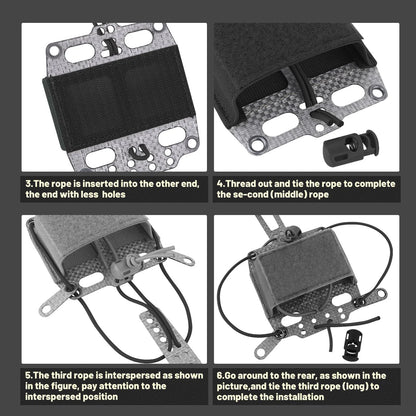 3.The rope is inserted into the other end, the end with less  holes

4.Thread out and tie the rope to complete the se-cond (middle) rope

5.The third rope is interspersed as shown in the figure, pay attention to the interspersed position

6.Go around to the rear, as shown in the picture,and tie the third rope (long) to complete the installation